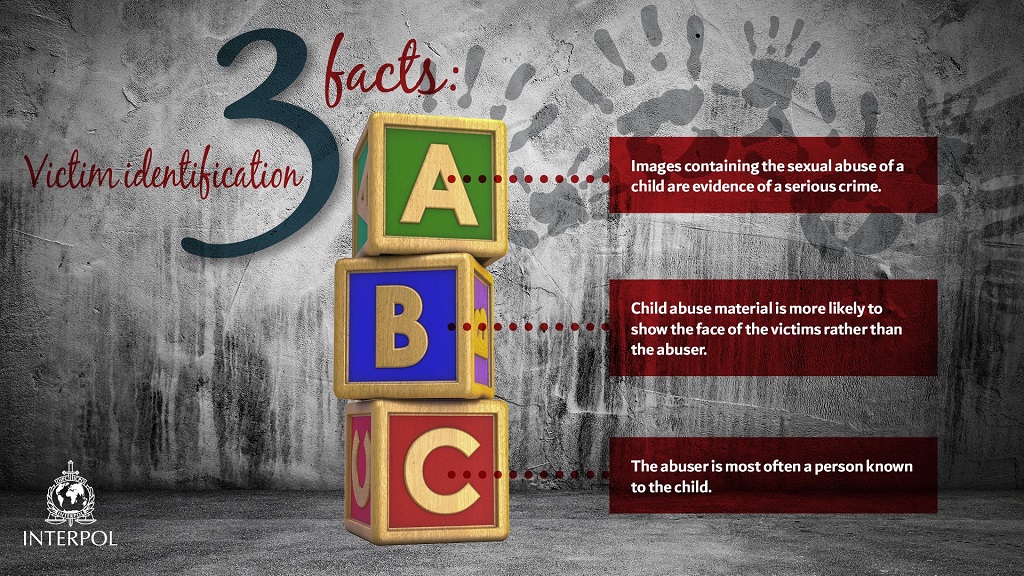 3 facts:

Victim identification

A

Images containing the sexual abuse of a child are evidence of a serious crime.

B

Child abuse material is more likely to show the face of the victims rather than the abuser.

C

The abuser is most often a person known to the child.

INTERPOL